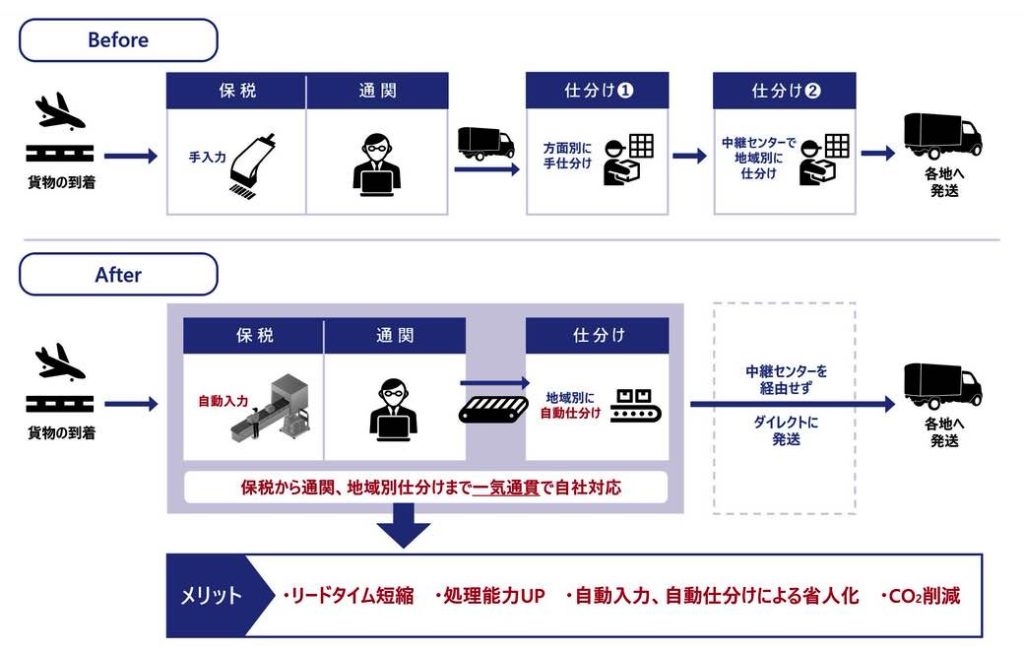 Before

貨物の到着

保税

手入力

通関

仕分け❶

方面別に手仕分け

仕分け❷

中継センターで地域別に仕分け

各地へ発送

After

貨物の到着

保税

自動入力

通関

仕分け

地域別に自動仕分け

保税から通関、地域別仕分けまで一気通貫で自社対応

中継センターを経由せず

ダイレクトに発送

各地へ発送

メリット ・リードタイム短縮 ・処理能力UP ・自動入力、自動仕分けによる省人化 ・$CO_2$削減