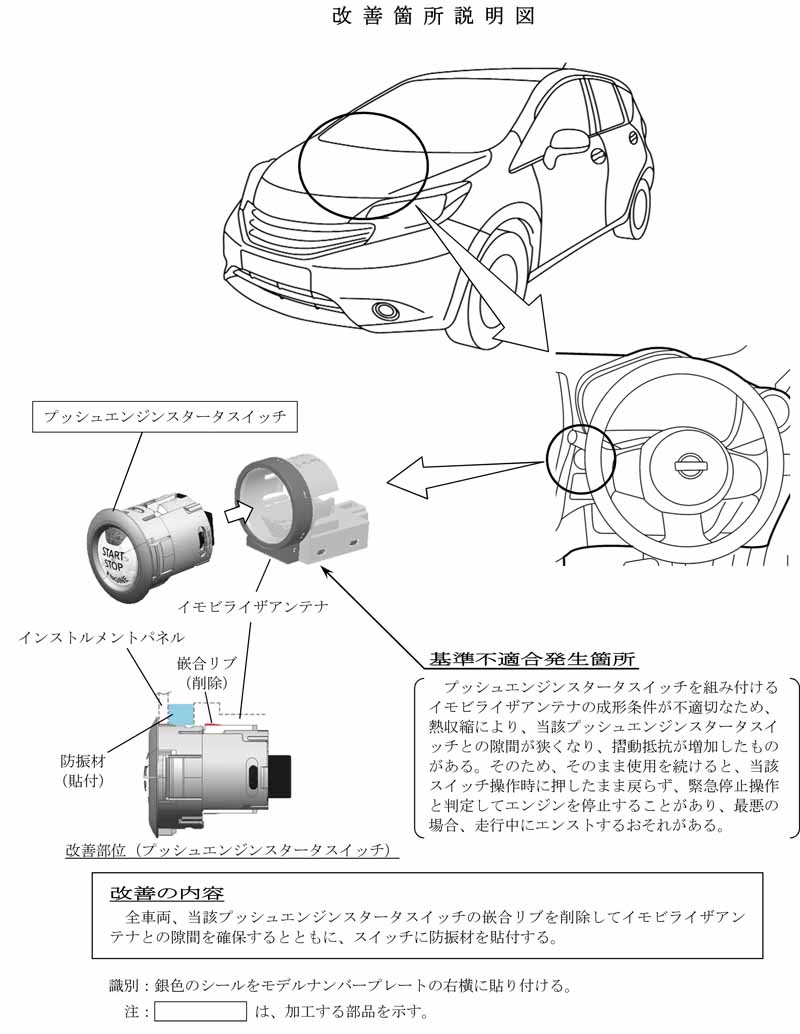 改善箇所説明図

プッシュエンジンスタータスイッチ

START
STOP

イモビライザアンテナ

インストルメントパネル

嵌合リブ
（削除）

防振材
（貼付）

改善部位（プッシュエンジンスタータスイッチ）

基準不適合発生箇所

プッシュエンジンスタータスイッチを組み付けるイモビライザアンテナの成形条件が不適切なため、熱収縮により、当該プッシュエンジンスタータスイッチとの隙間が狭くなり、摺動抵抗が増加したものがある。そのため、そのまま使用を続けると、当該スイッチ操作時に押したまま戻らず、緊急停止操作と判定してエンジンを停止することがあり、最悪の場合、走行中にエンストするおそれがある。

改善の内容

全車両、当該プッシュエンジンスタータスイッチの嵌合リブを削除してイモビライザアンテナとの隙間を確保するとともに、スイッチに防振材を貼付する。

識別：銀色のシールをモデルナンバープレートの右横に貼り付ける。

注：　は、加工する部品を示す。